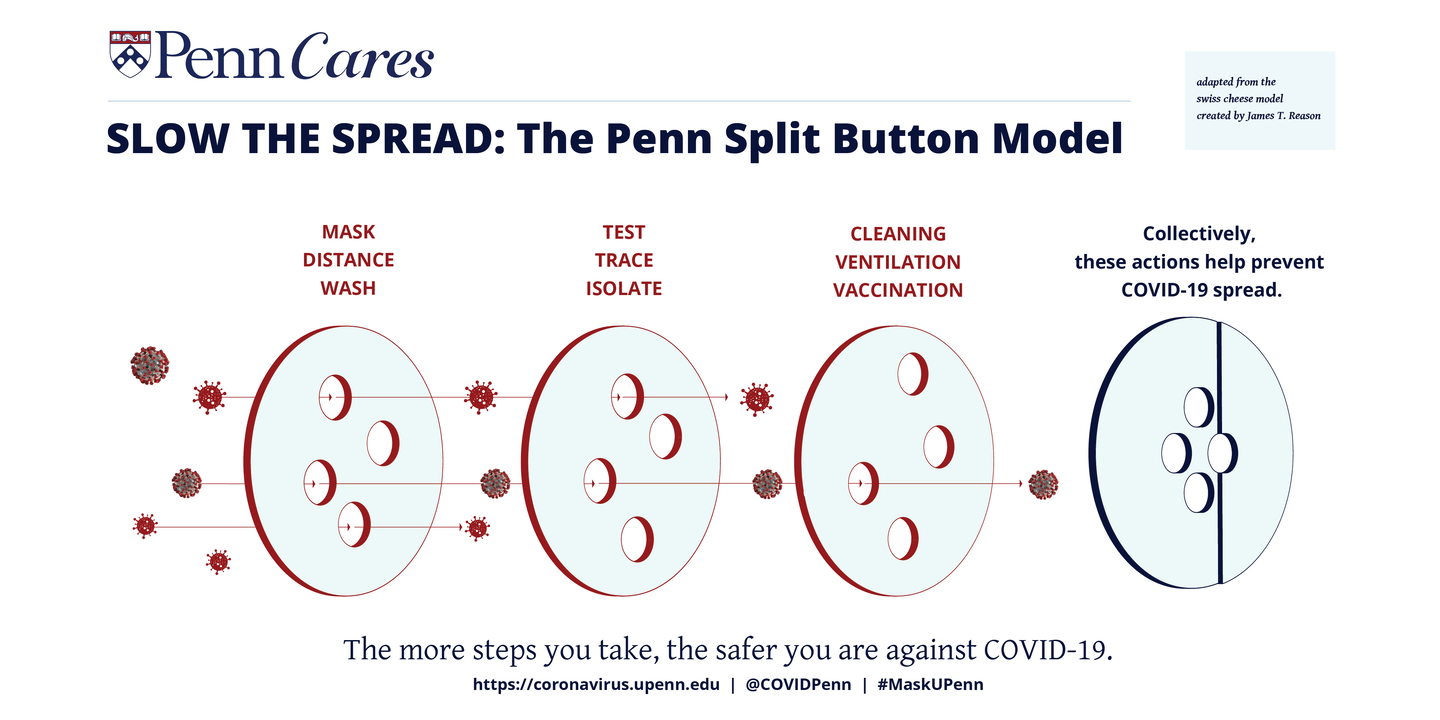 Penn Cares

adapted from the swiss cheese model created by James T. Reason

SLOW THE SPREAD: The Penn Split Button Model

MASK
DISTANCE
WASH

TEST
TRACE
ISOLATE

CLEANING
VENTILATION
VACCINATION

Collectively, these actions help prevent COVID-19 spread.

The more steps you take, the safer you are against COVID-19.

https://coronavirus.upenn.edu | @COVIDPenn | #MaskUPenn